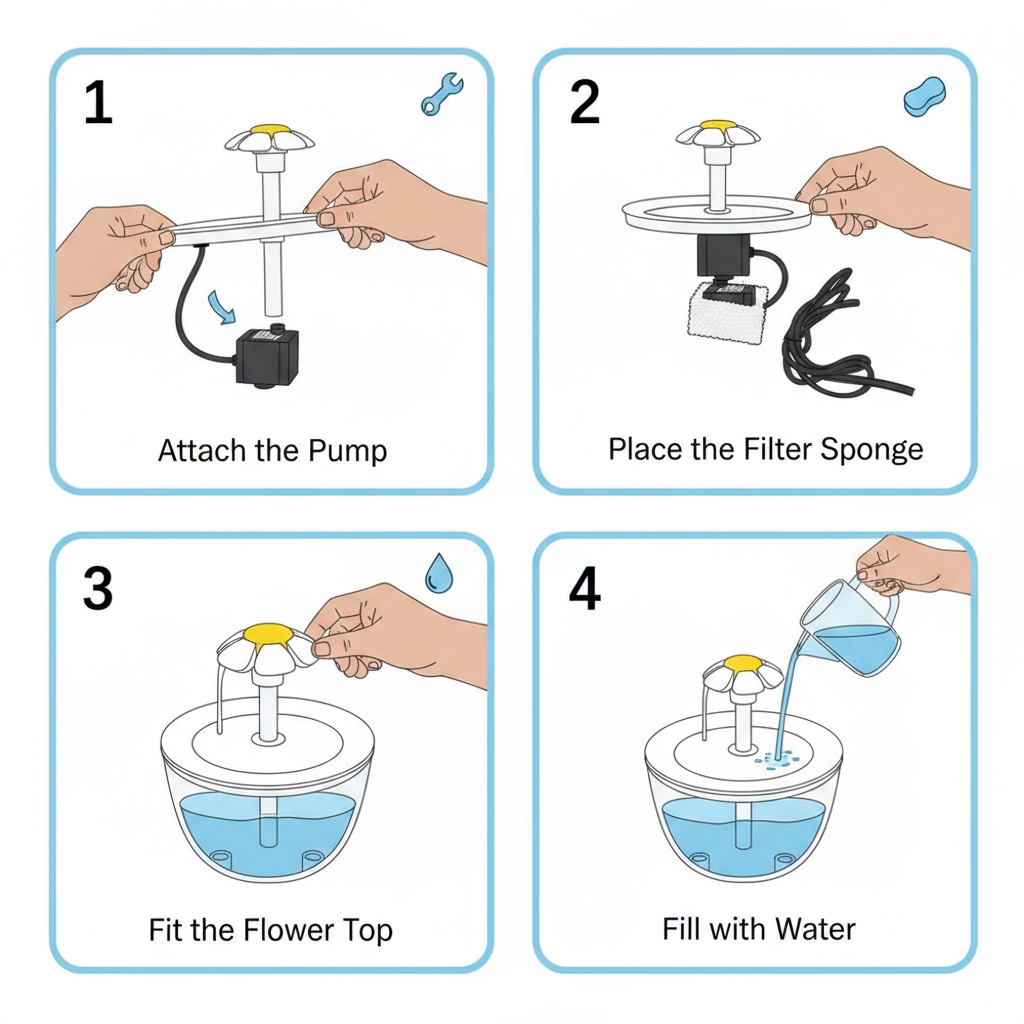 1

Attach the Pump

2

Place the Filter Sponge

3

Fit the Flower Top

4

Fill with Water